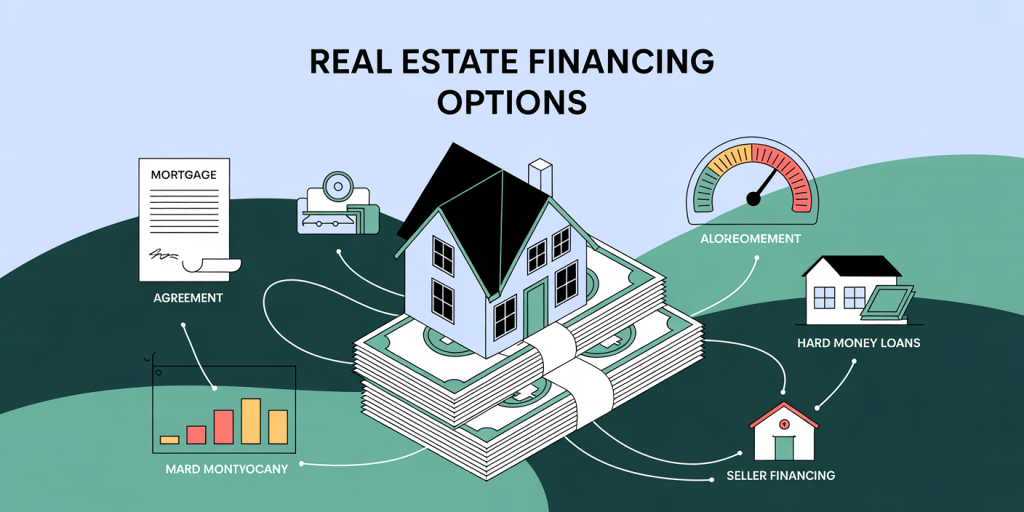 REAL ESTATE FINANCING OPTIONS

MORTGAGE

AGREEMENT

ALOREOMEMENT

HARD MONEY LOANS

MARD MONTYOCANY

SELLER FINANCING