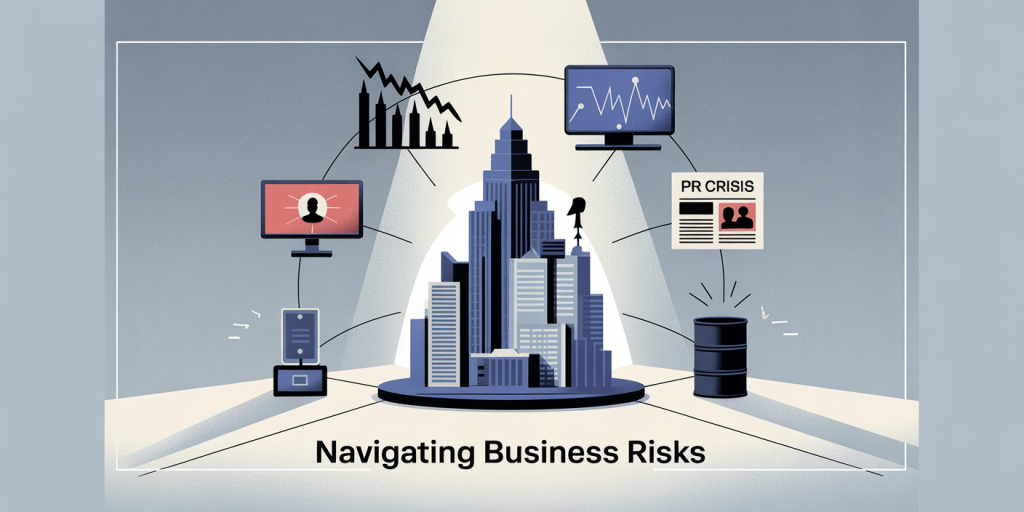 PR CRISIS

Navigating Business Risks