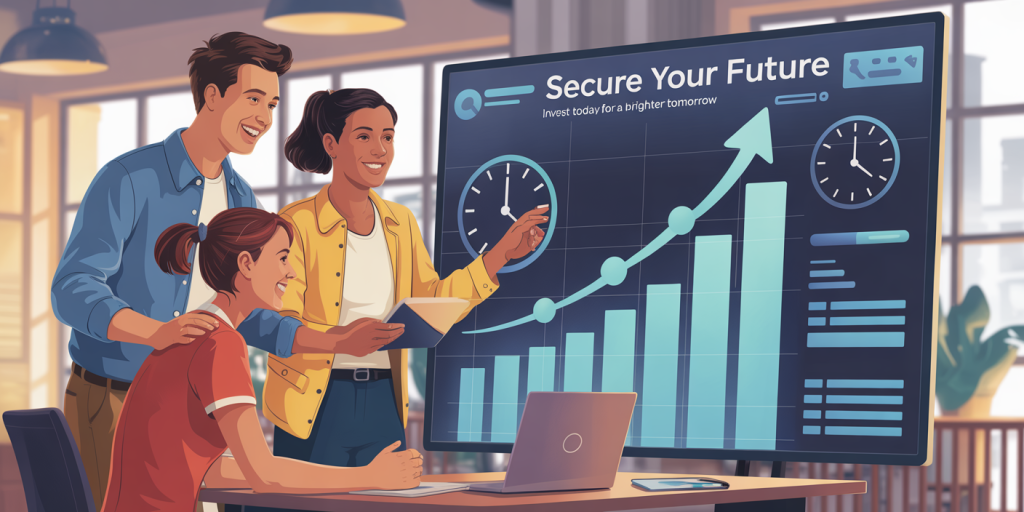 Secure Your Future
Invest today for a brighter tomorrow