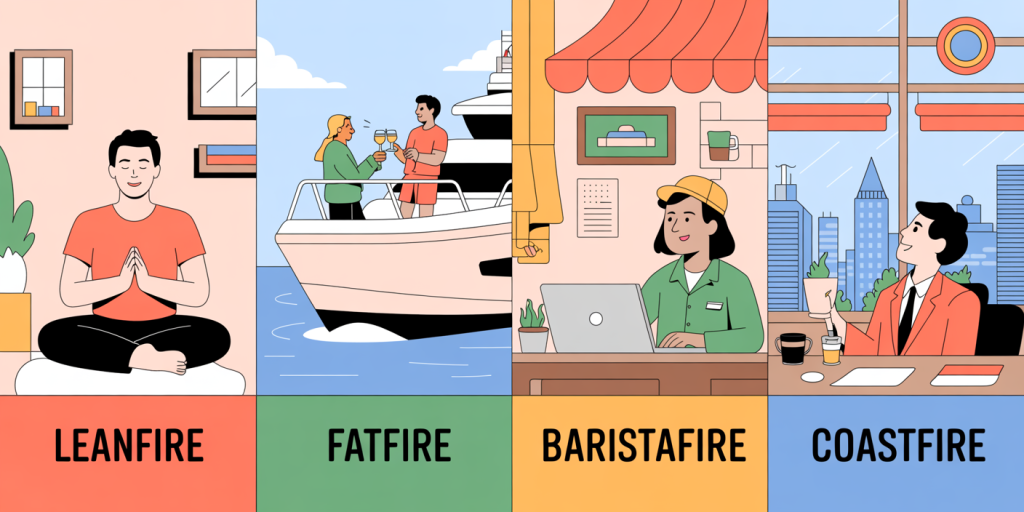 LEANFIRE

FATFIRE

BARISTAFIRE

COASTFIRE